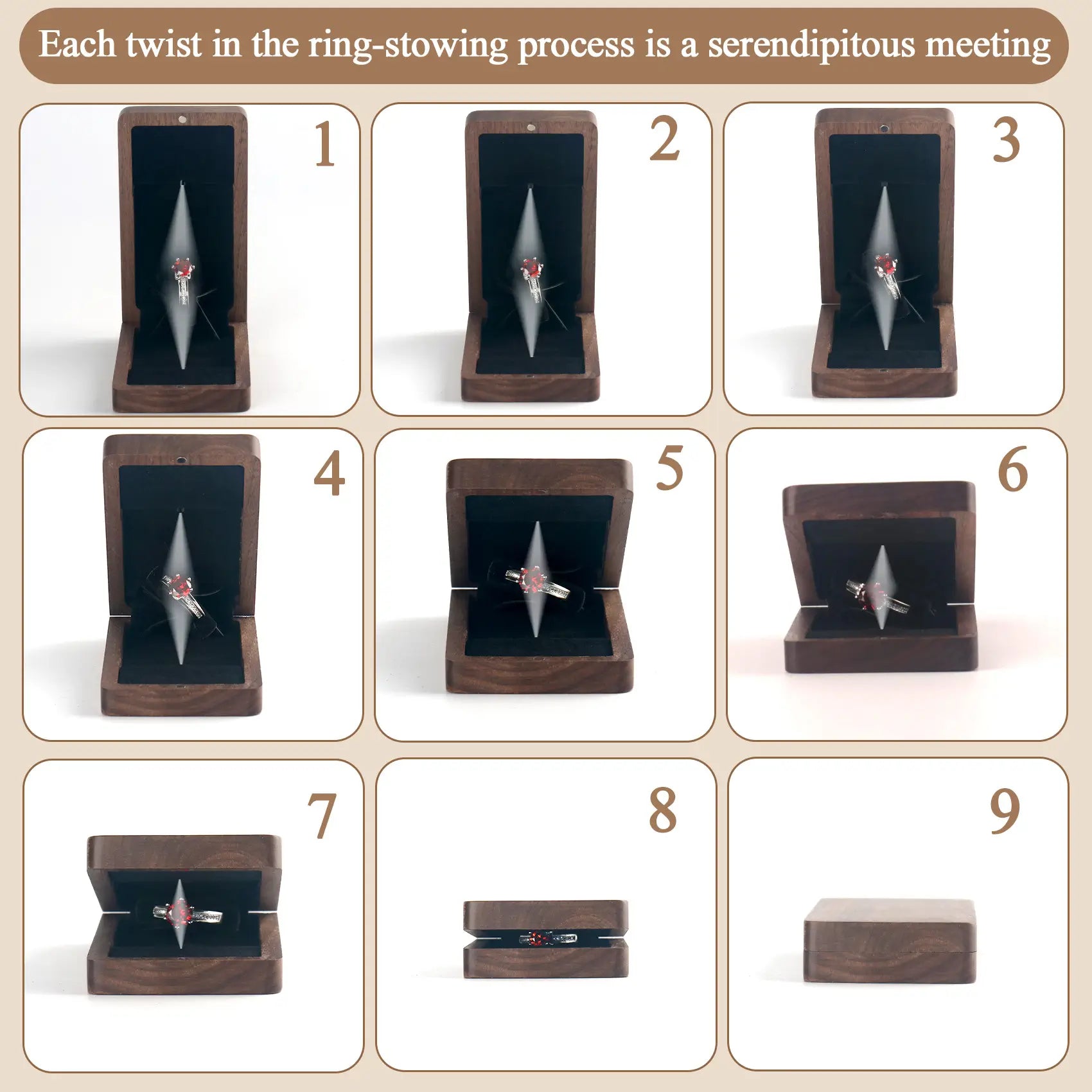 Each twist in the ring-stowing process is a serendipitous meeting

1

2

3

4

5

6

7

8

9