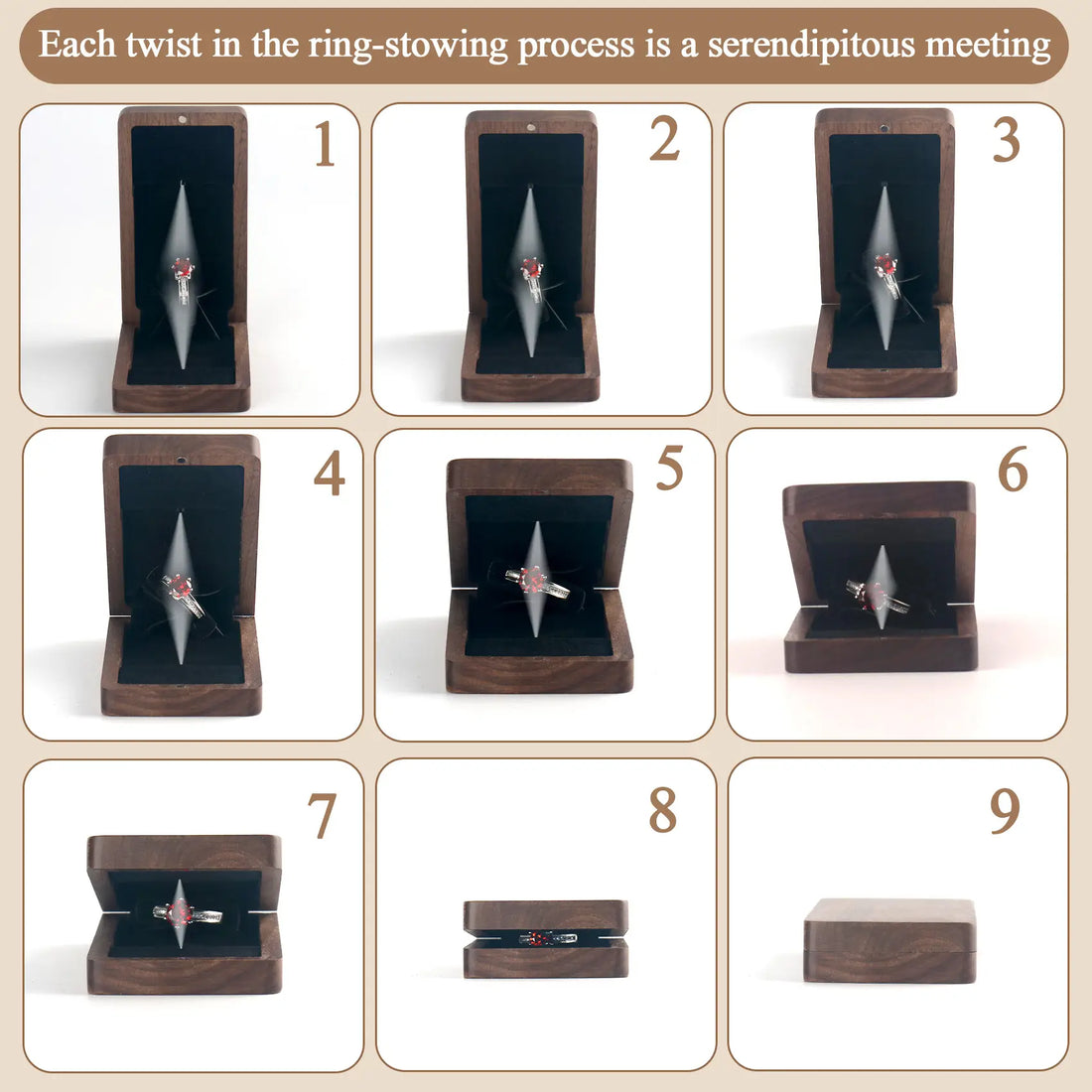 Each twist in the ring-stowing process is a serendipitous meeting

1

2

3

4

5

6

7

8

9